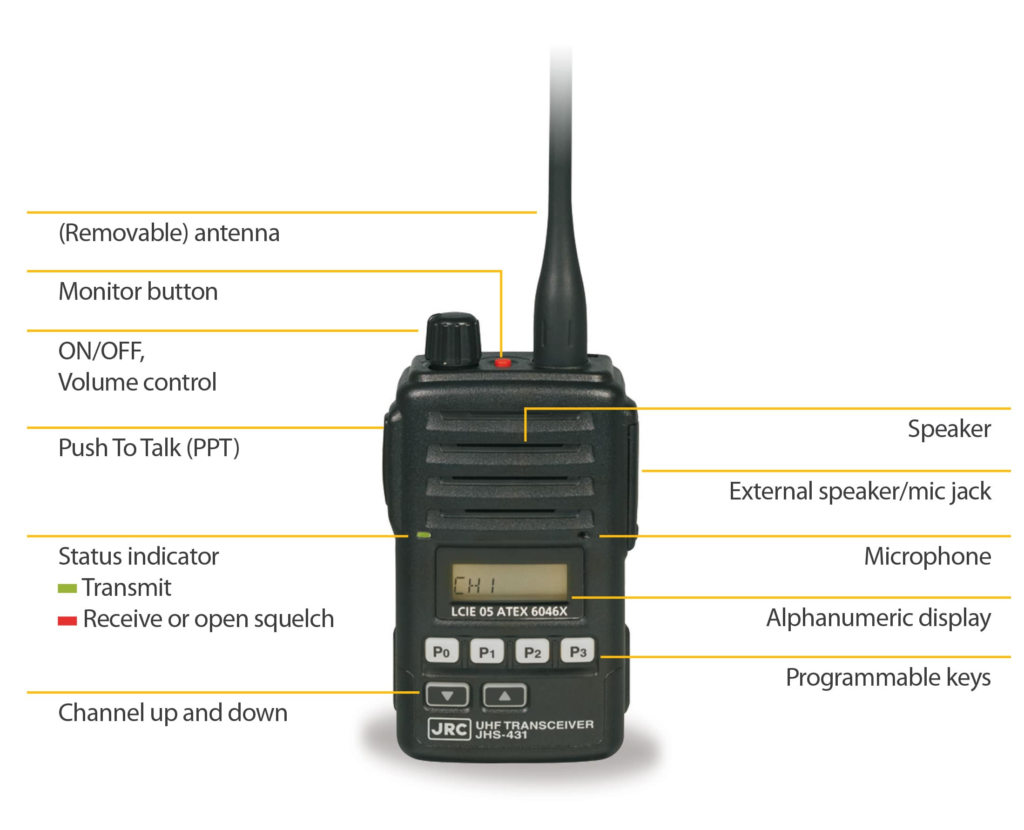 (Removable) antenna

Monitor button

ON/OFF,
Volume control

Push To Talk (PPT)

Status indicator
Transmit
Receive or open squelch

Channel up and down

Speaker

External speaker/mic jack

Microphone

Alphanumeric display

Programmable keys

CH1

LCIE 05 ATEX 6046X

P0 P1 P2 P3

JRC UHF TRANSCEIVER JHS-431